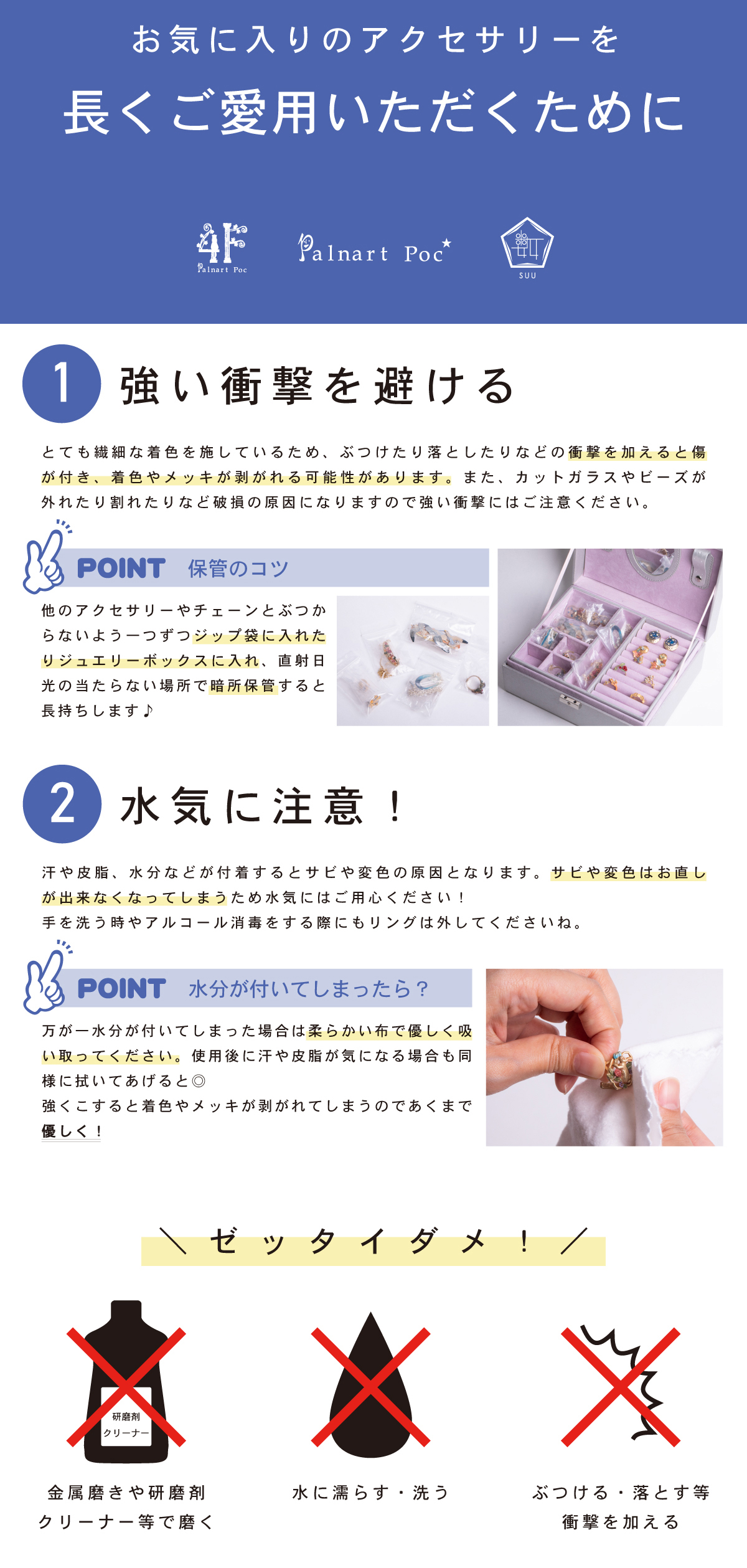 お気に入りのアクセサリーを

長くご愛用いただくために

4F Palnart Poc

Palnart Poc

SUU

1 強い衝撃を避ける

とても繊細な着色を施しているため、ぶつけたり落としたりなどの衝撃を加えると傷が付き、着色やメッキが剥がれる可能性があります。また、カットガラスやビーズが外れたり割れたりなど破損の原因になりますので強い衝撃にはご注意ください。

POINT 保管のコツ

他のアクセサリーやチェーンとぶつからないよう一つずつジップ袋に入れたりジュエリーボックスに入れ、直射日光の当たらない場所で暗所保管すると長持ちします♪

2 水気に注意！

汗や皮脂、水分などが付着するとサビや変色の原因となります。サビや変色はお直しが出来なくなってしまうため水気にはご用心ください！
手を洗う時やアルコール消毒をする際にもリングは外してくださいね。

POINT 水分が付いてしまったら？

万が一水分が付いてしまった場合は柔らかい布で優しく吸い取ってください。使用後に汗や皮脂が気になる場合も同様に拭いてあげると◎
強くこすると着色やメッキが剥がれてしまうのであくまで優しく！

＼ ゼッタイダメ！ ／

研磨剤 クリーナー

金属磨きや研磨剤クリーナー等で磨く

水に濡らす・洗う

ぶつける・落とす等衝撃を加える